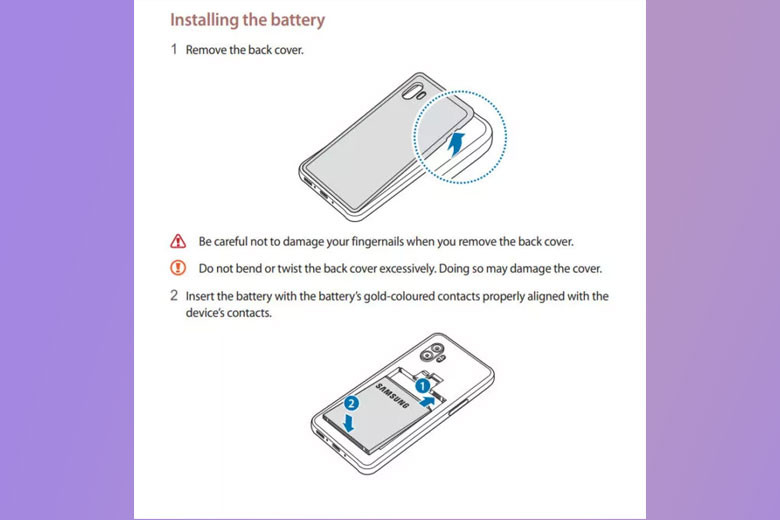 Installing the battery

1 Remove the back cover.

Be careful not to damage your fingernails when you remove the back cover.

Do not bend or twist the back cover excessively. Doing so may damage the cover.

2 Insert the battery with the battery's gold-coloured contacts properly aligned with the device's contacts.

SAMSUNG

1

2